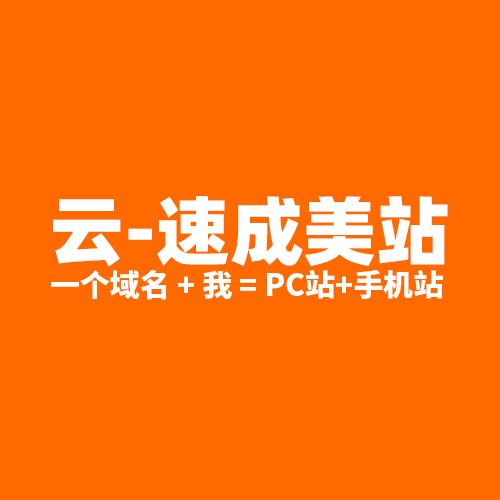 云-速成美站
一个域名 + 我 = PC站+手机站